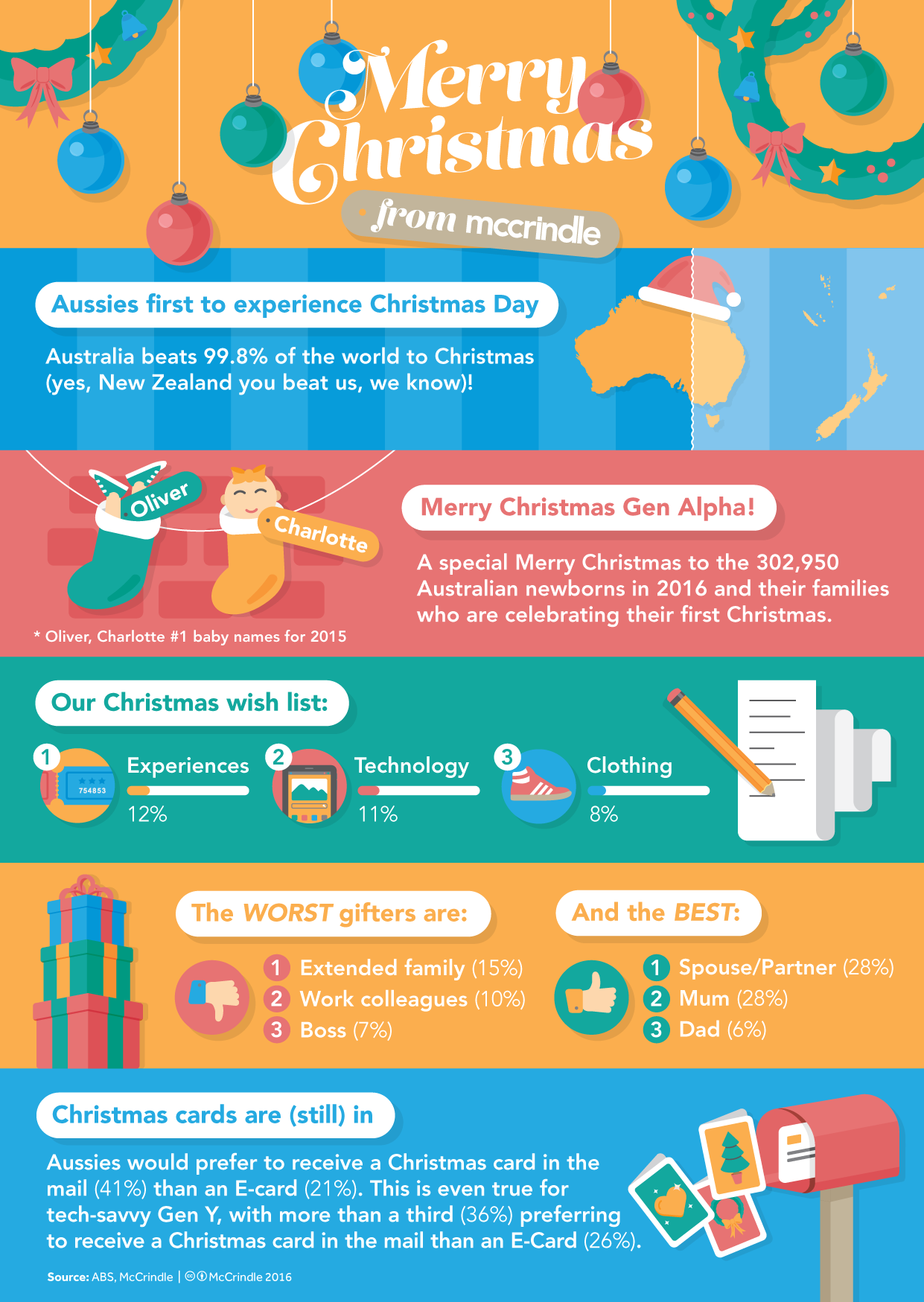 Merry Christmas
from mccrindle

Aussies first to experience Christmas Day

Australia beats 99.8% of the world to Christmas (yes, New Zealand you beat us, we know)!

Oliver
Charlotte

* Oliver, Charlotte #1 baby names for 2015

Merry Christmas Gen Alpha!

A special Merry Christmas to the 302,950 Australian newborns in 2016 and their families who are celebrating their first Christmas.

Our Christmas wish list:

1 Experiences 12%
754853
2 Technology 11%
3 Clothing 8%

The WORST gifters are:
1 Extended family (15%)
2 Work colleagues (10%)
3 Boss (7%)

And the BEST:
1 Spouse/Partner (28%)
2 Mum (28%)
3 Dad (6%)

Christmas cards are (still) in

Aussies would prefer to receive a Christmas card in the mail (41%) than an E-card (21%). This is even true for tech-savvy Gen Y, with more than a third (36%) preferring to receive a Christmas card in the mail than an E-Card (26%).

Source: ABS, McCrindle | McCrindle 2016