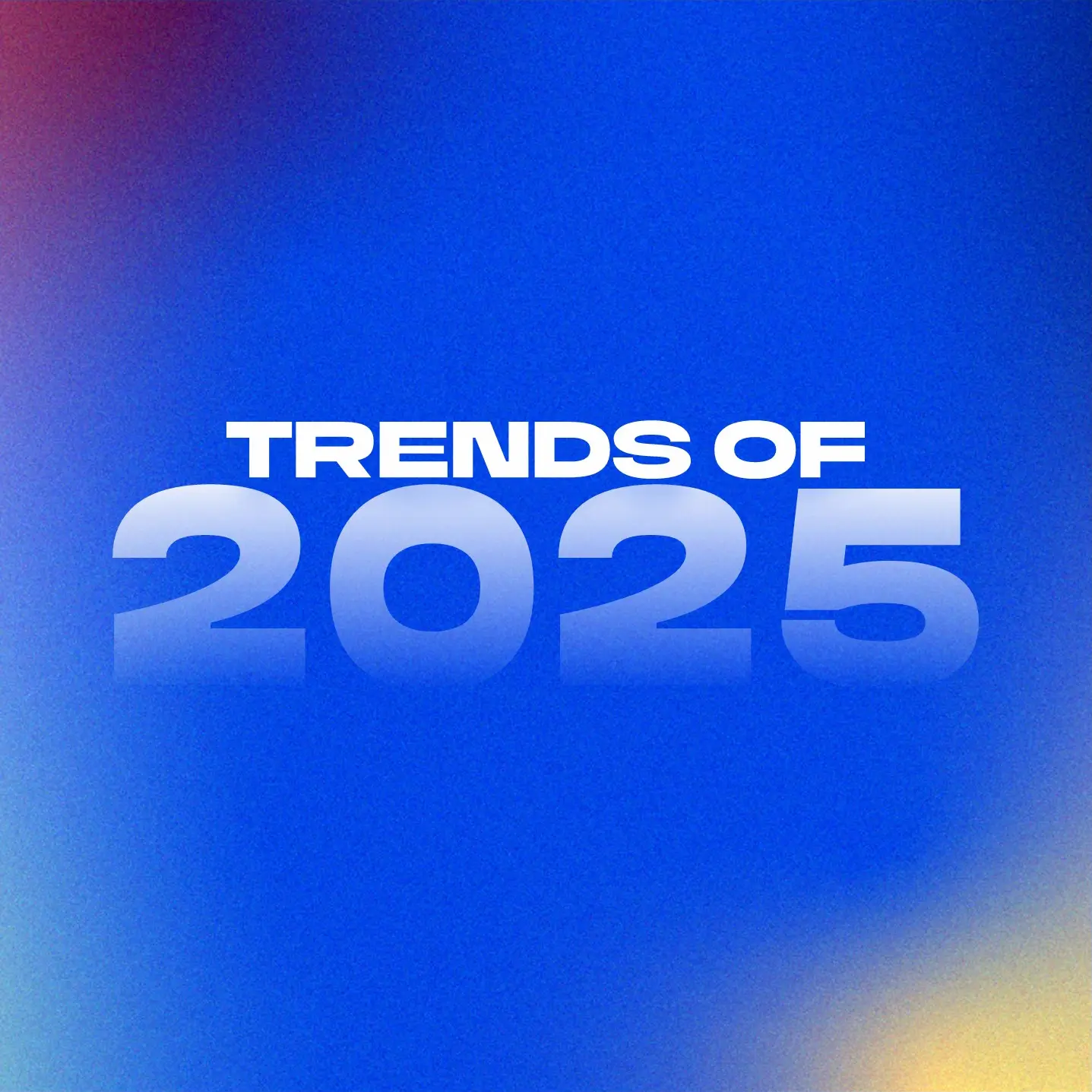 TRENDS OF
2025